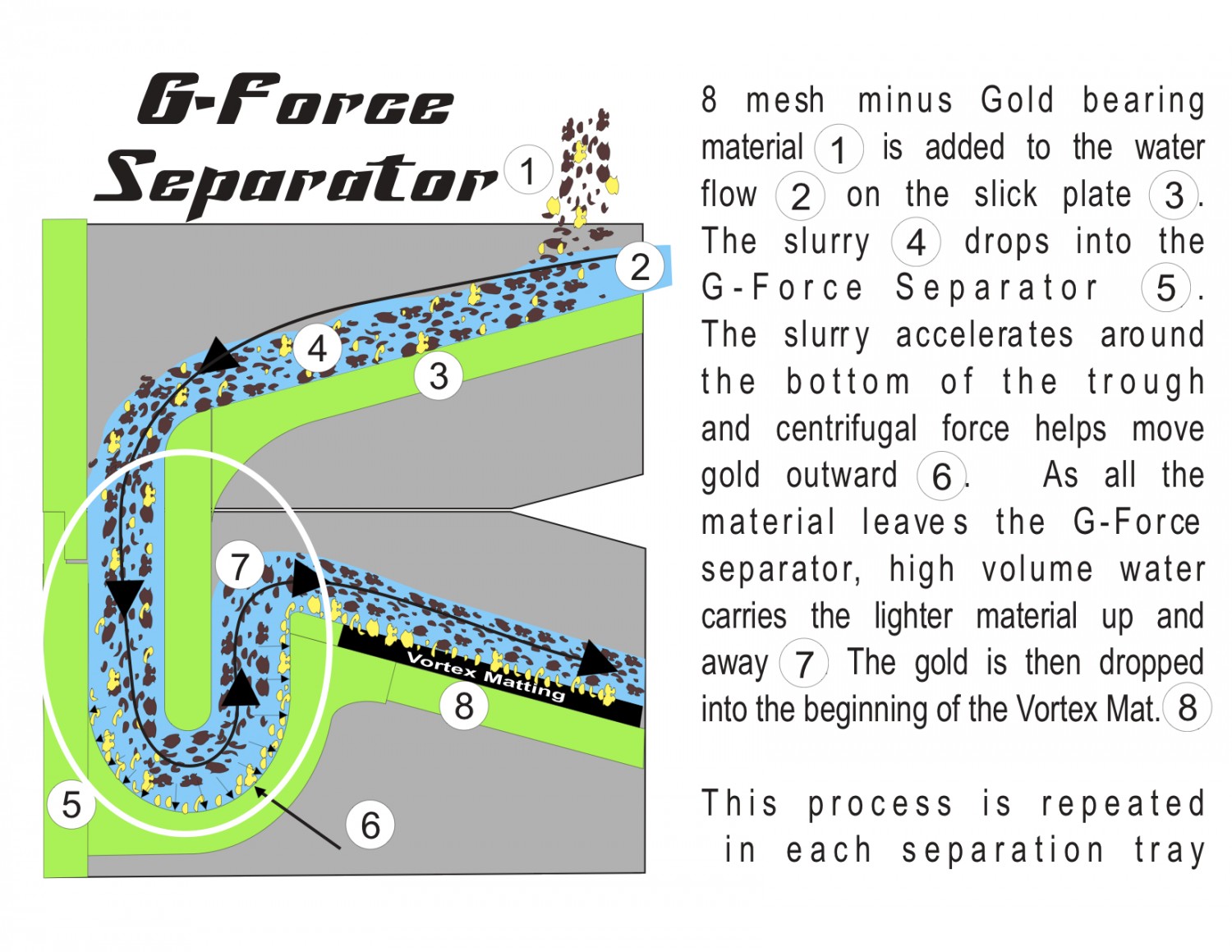 G-Force Separator

1

2

4

3

7

Vortex Matting

8

5

6

8 mesh minus Gold bearing material 1 is added to the water flow 2 on the slick plate 3. The slurry 4 drops into the G-Force Separator 5. The slurry accelerates around the bottom of the trough and centrifugal force helps move gold outward 6. As all the material leaves the G-Force separator, high volume water carries the lighter material up and away 7 The gold is then dropped into the beginning of the Vortex Mat. 8

This process is repeated in each separation tray